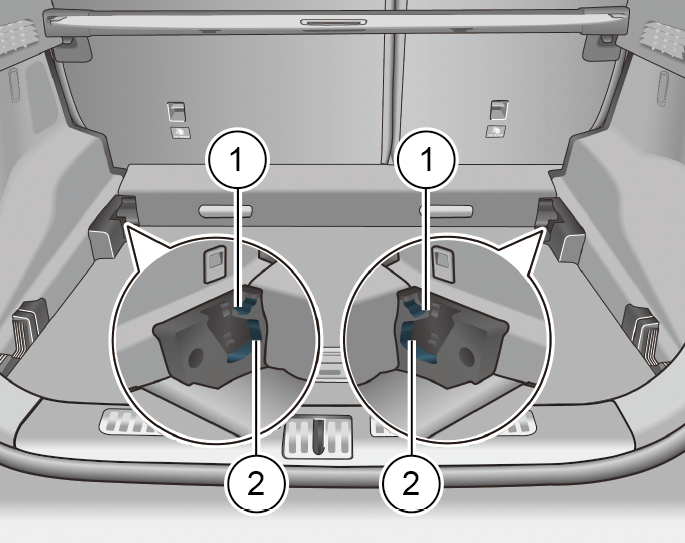 1
1
2
2